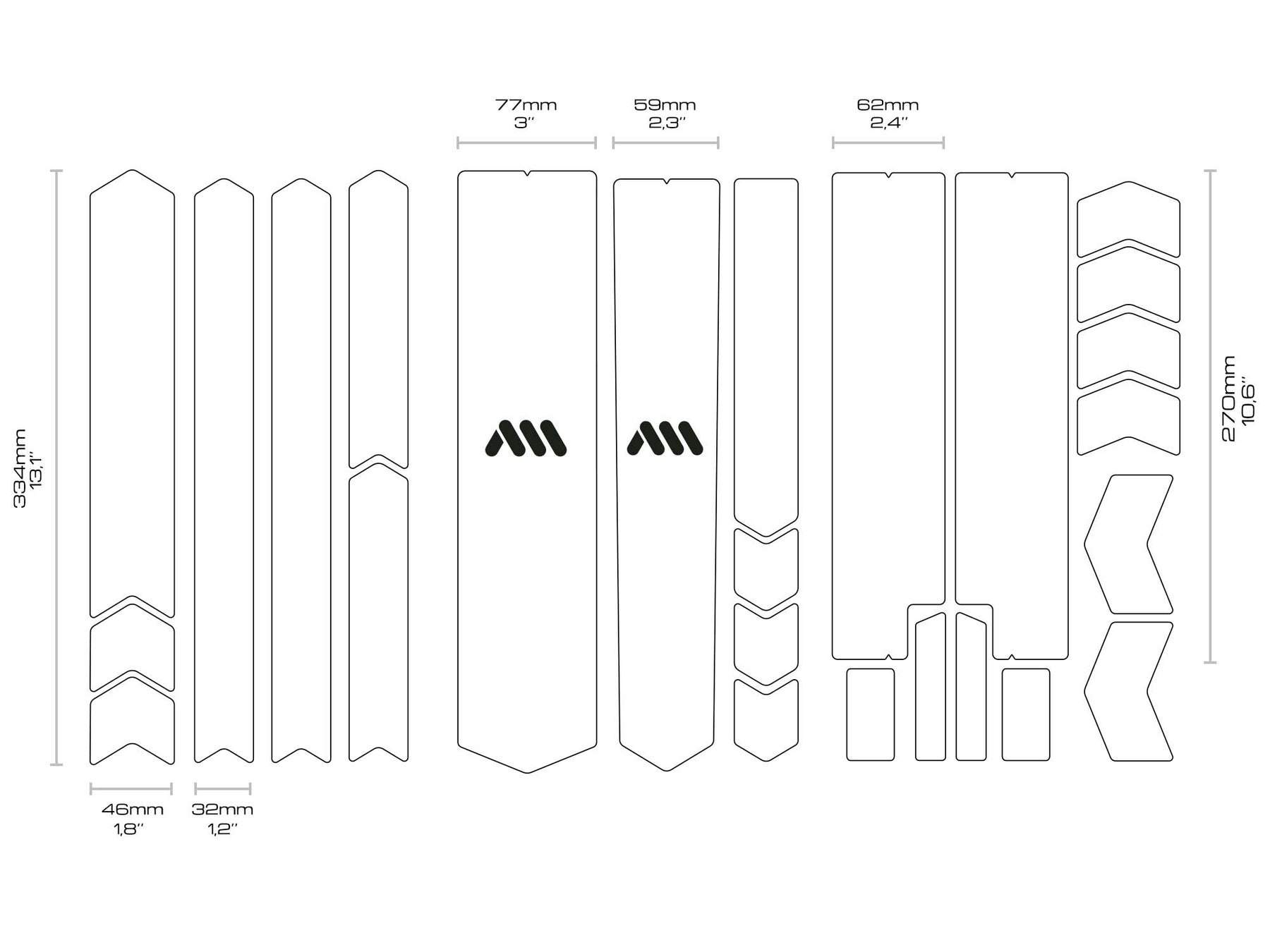 77mm
3''

59mm
2,3''

62mm
2,4''

334mm
13,1''

270mm
10,6''

46mm
1,8''

32mm
1,2''